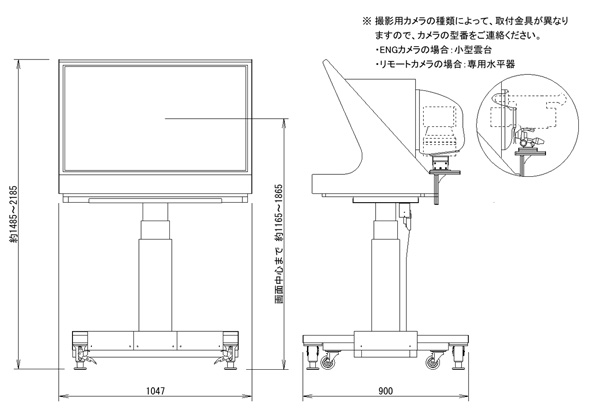 ※ 撮影用カメラの種類によって、取付金具が異なりますので、カメラの型番をご連絡ください。
・ENGカメラの場合：小型雲台
・リモートカメラの場合：専用水平器

約1485～2185

画面中心まで 約1165～1865

1047

900